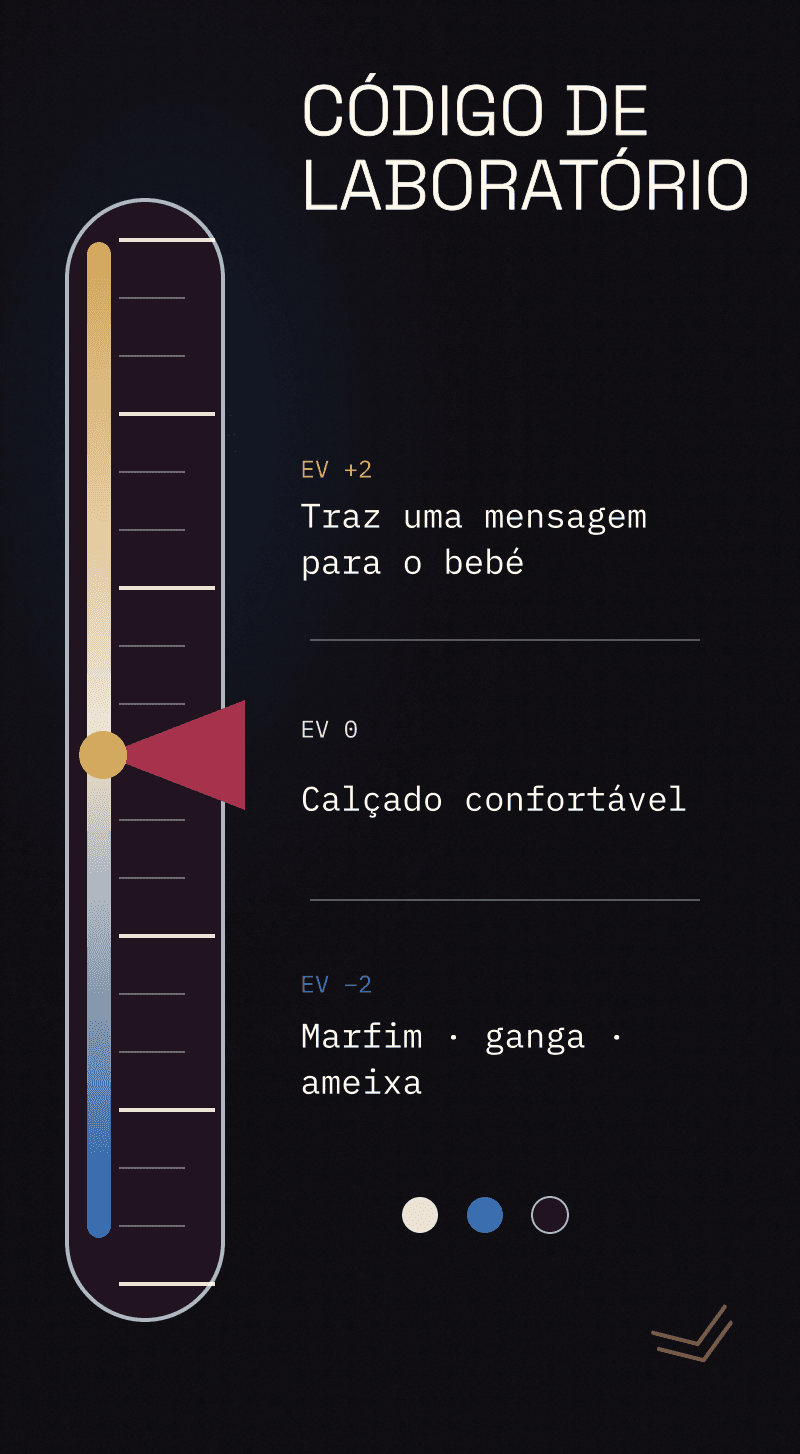 CÓDIGO DE LABORATÓRIO

EV +2

Traz uma mensagem para o bebé

EV 0

Calçado confortável

EV −2

Marfim · ganga · ameixa