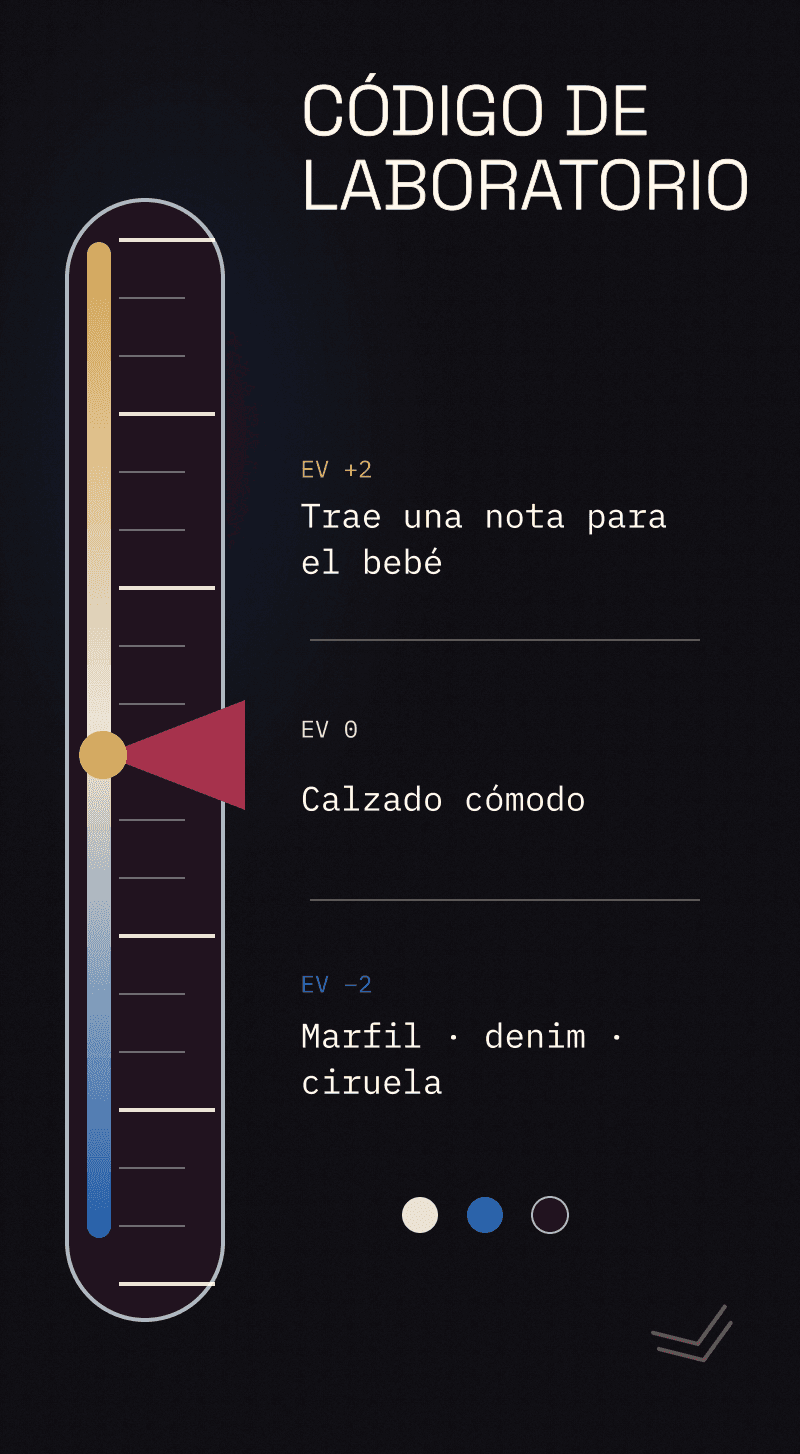 CÓDIGO DE LABORATORIO

EV +2

Trae una nota para el bebé

EV 0

Calzado cómodo

EV −2

Marfil · denim · ciruela